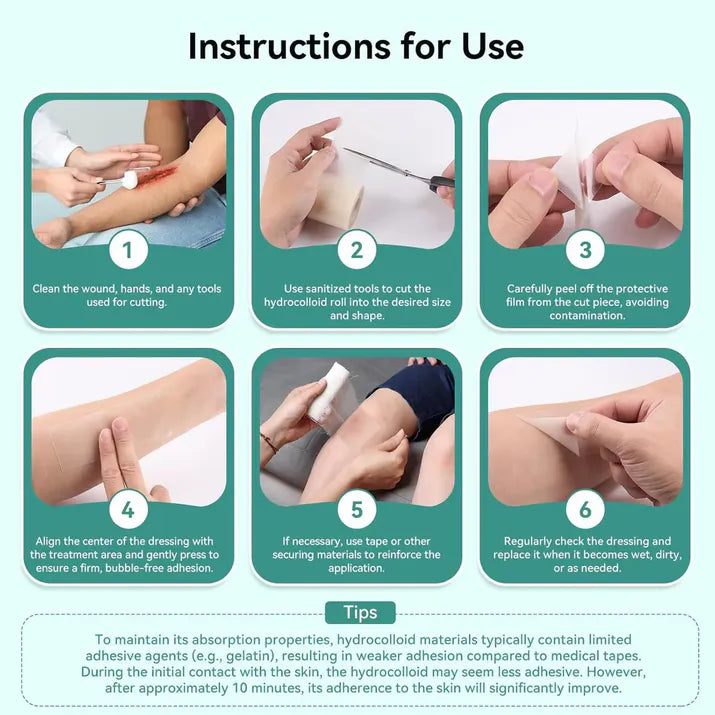 Instructions for Use

1
Clean the wound, hands, and any tools used for cutting.

2
Use sanitized tools to cut the hydrocolloid roll into the desired size and shape.

3
Carefully peel off the protective film from the cut piece, avoiding contamination.

4
Align the center of the dressing with the treatment area and gently press to ensure a firm, bubble-free adhesion.

5
If necessary, use tape or other securing materials to reinforce the application.

6
Regularly check the dressing and replace it when it becomes wet, dirty, or as needed.

Tips
To maintain its absorption properties, hydrocolloid materials typically contain limited adhesive agents (e.g., gelatin), resulting in weaker adhesion compared to medical tapes. During the initial contact with the skin, the hydrocolloid may seem less adhesive. However, after approximately 10 minutes, its adherence to the skin will significantly improve.